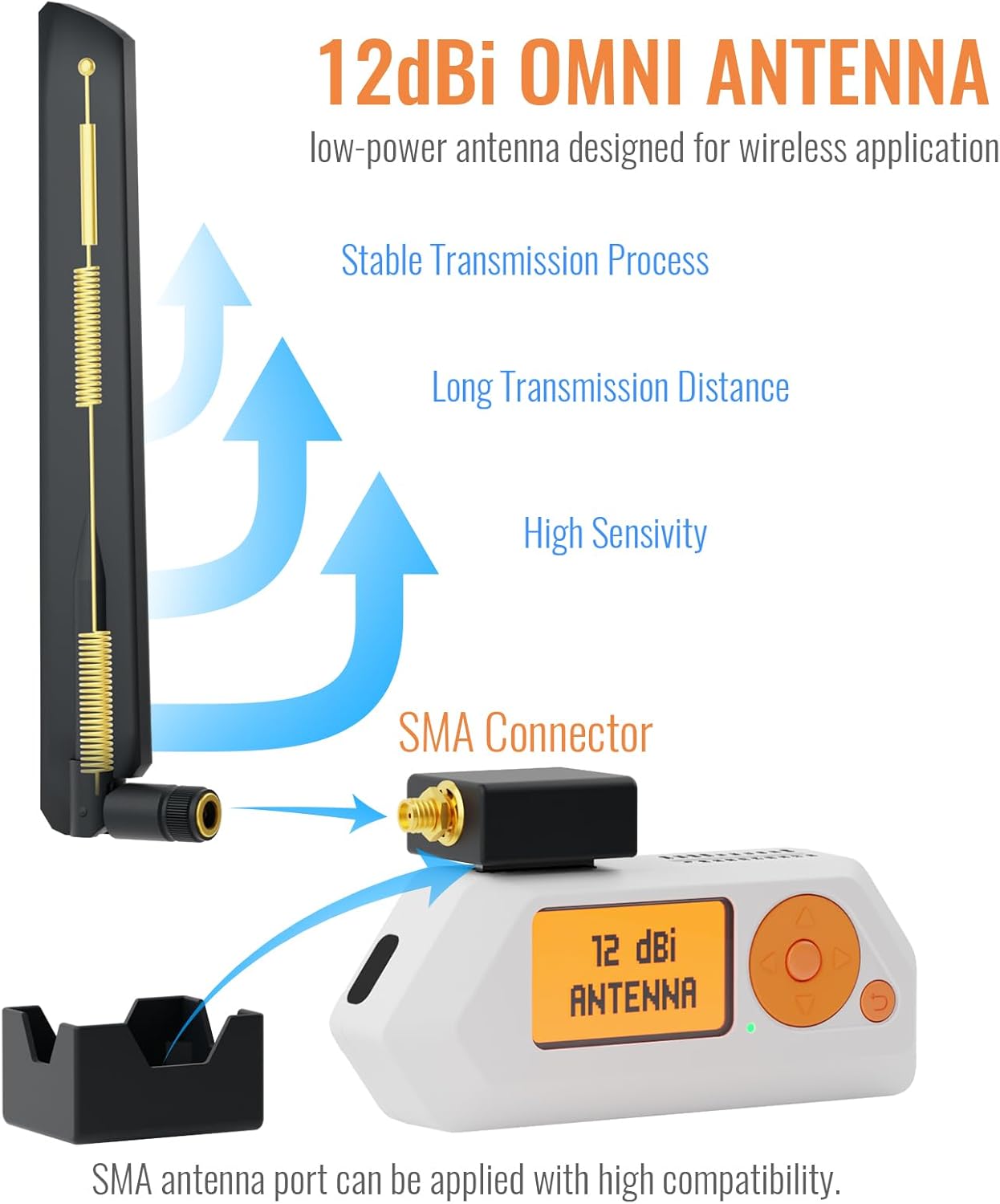 12dBi OMNI ANTENNA

low-power antenna designed for wireless application

Stable Transmission Process

Long Transmission Distance

High Sensivity

SMA Connector

12 dBi ANTENNA

SMA antenna port can be applied with high compatibility.